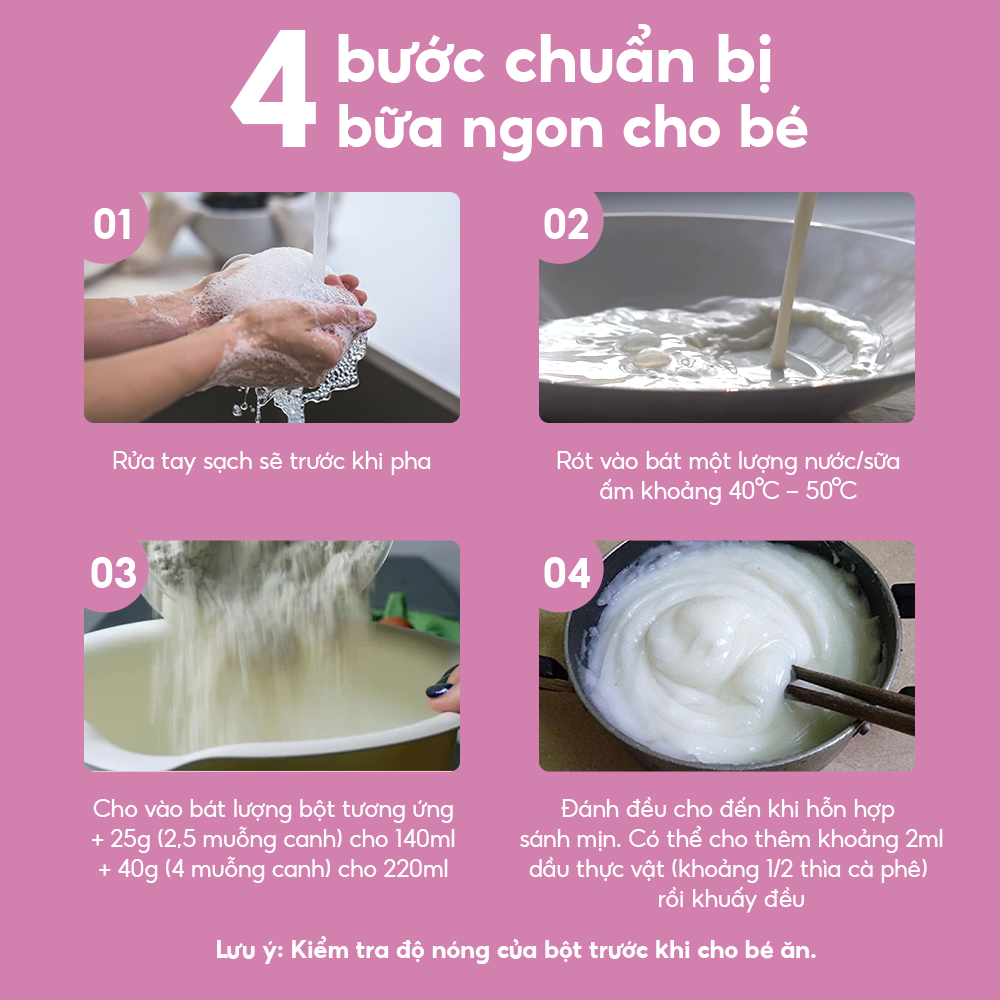 4 bước chuẩn bị bữa ngon cho bé

01

Rửa tay sạch sẽ trước khi pha

02

Rót vào bát một lượng nước/sữa ấm khoảng 40°C – 50°C

03

Cho vào bát lượng bột tương ứng
+ 25g (2,5 muỗng canh) cho 140ml
+ 40g (4 muỗng canh) cho 220ml

04

Đánh đều cho đến khi hỗn hợp sánh mịn. Có thể cho thêm khoảng 2ml dầu thực vật (khoảng 1/2 thìa cà phê) rồi khuấy đều

Lưu ý: Kiểm tra độ nóng của bột trước khi cho bé ăn.